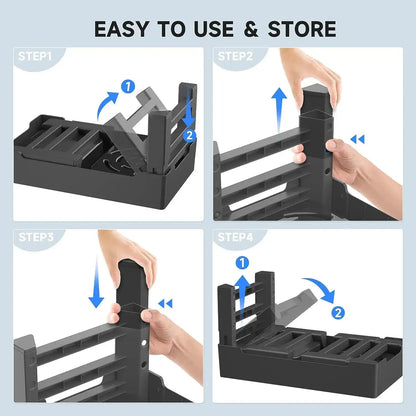 EASY TO USE & STORE

STEP1

1

2

STEP2

STEP3

STEP4

1

2